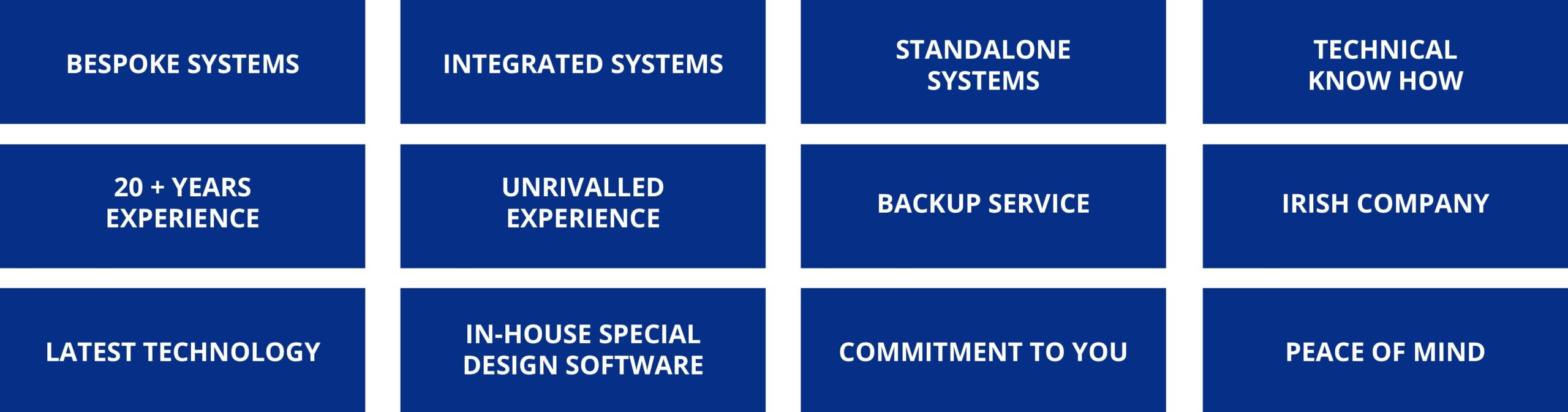 BESPOKE SYSTEMS

INTEGRATED SYSTEMS

STANDALONE SYSTEMS

TECHNICAL KNOW HOW

20 + YEARS EXPERIENCE

UNRIVALLED EXPERIENCE

BACKUP SERVICE

IRISH COMPANY

LATEST TECHNOLOGY

IN-HOUSE SPECIAL DESIGN SOFTWARE

COMMITMENT TO YOU

PEACE OF MIND